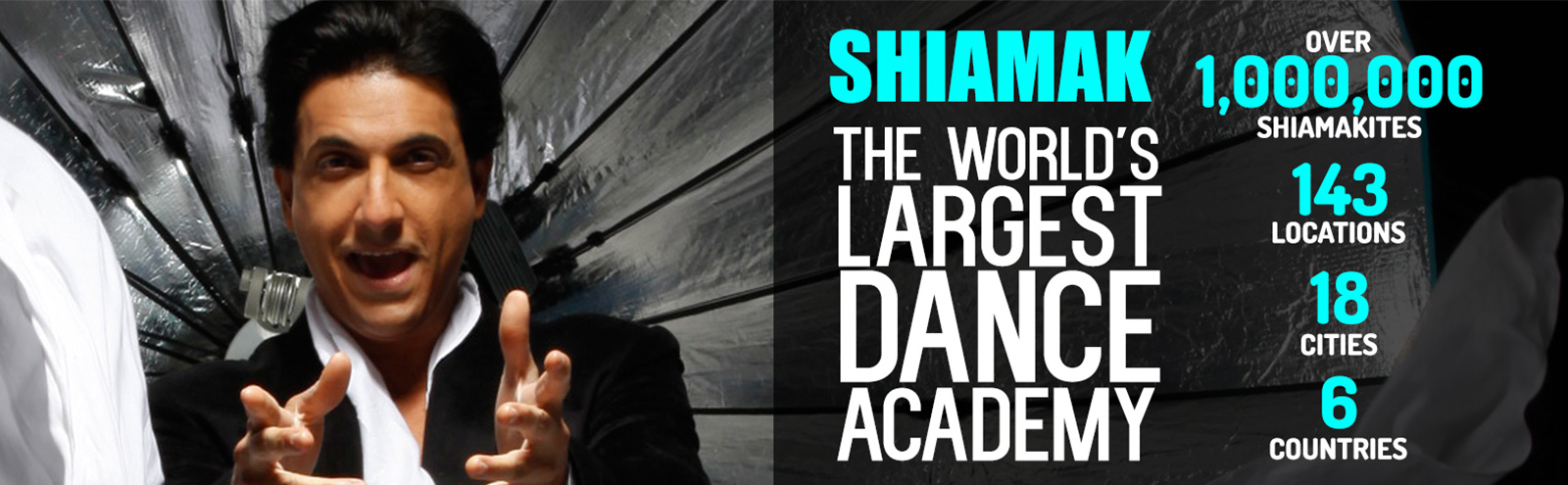 SHIAMAK

THE WORLD'S LARGEST DANCE ACADEMY

OVER
1,000,000
SHIAMAKITES

143
LOCATIONS

18
CITIES

6
COUNTRIES